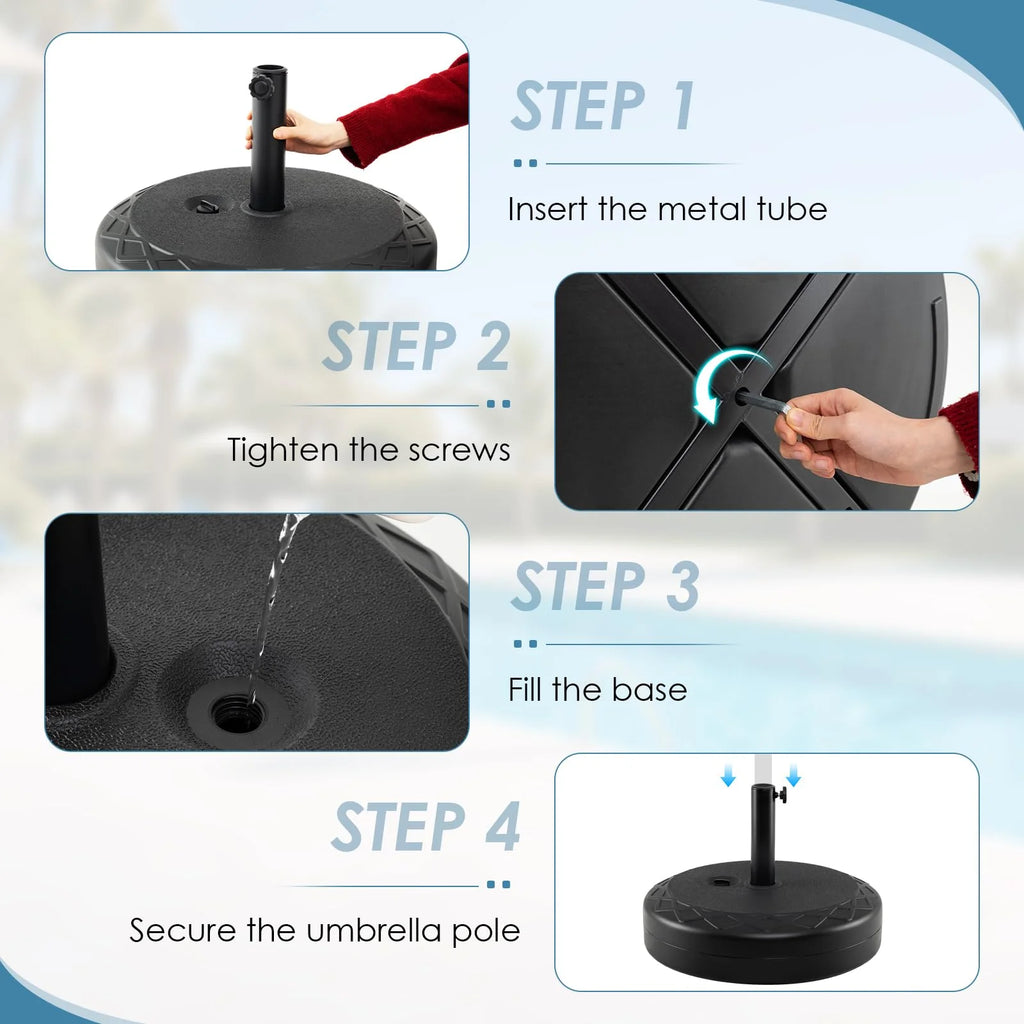 STEP 1

Insert the metal tube

STEP 2

Tighten the screws

STEP 3

Fill the base

STEP 4

Secure the umbrella pole